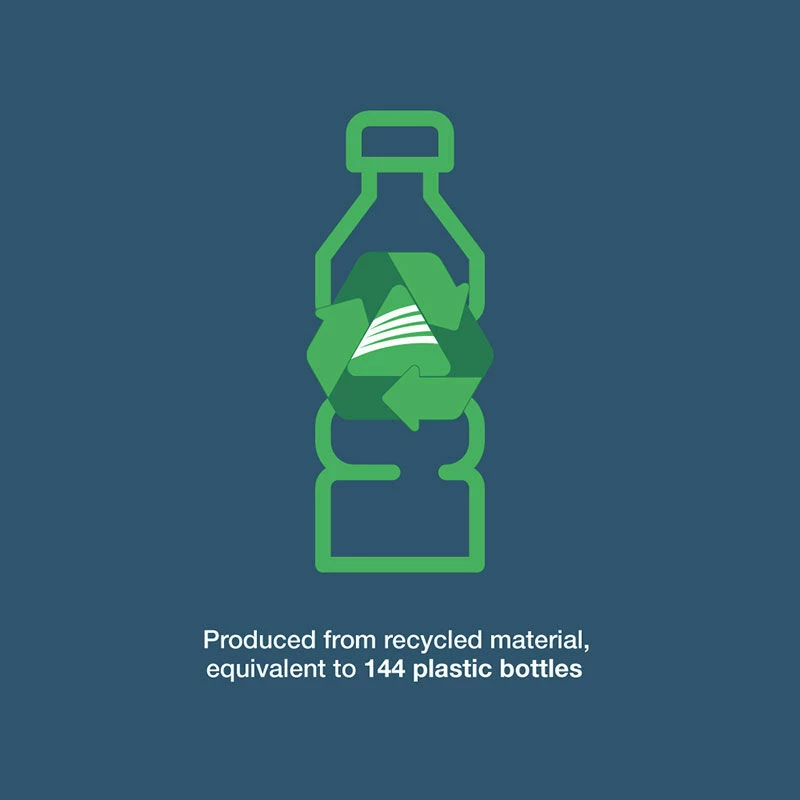 Produced from recycled material, equivalent to 144 plastic bottles