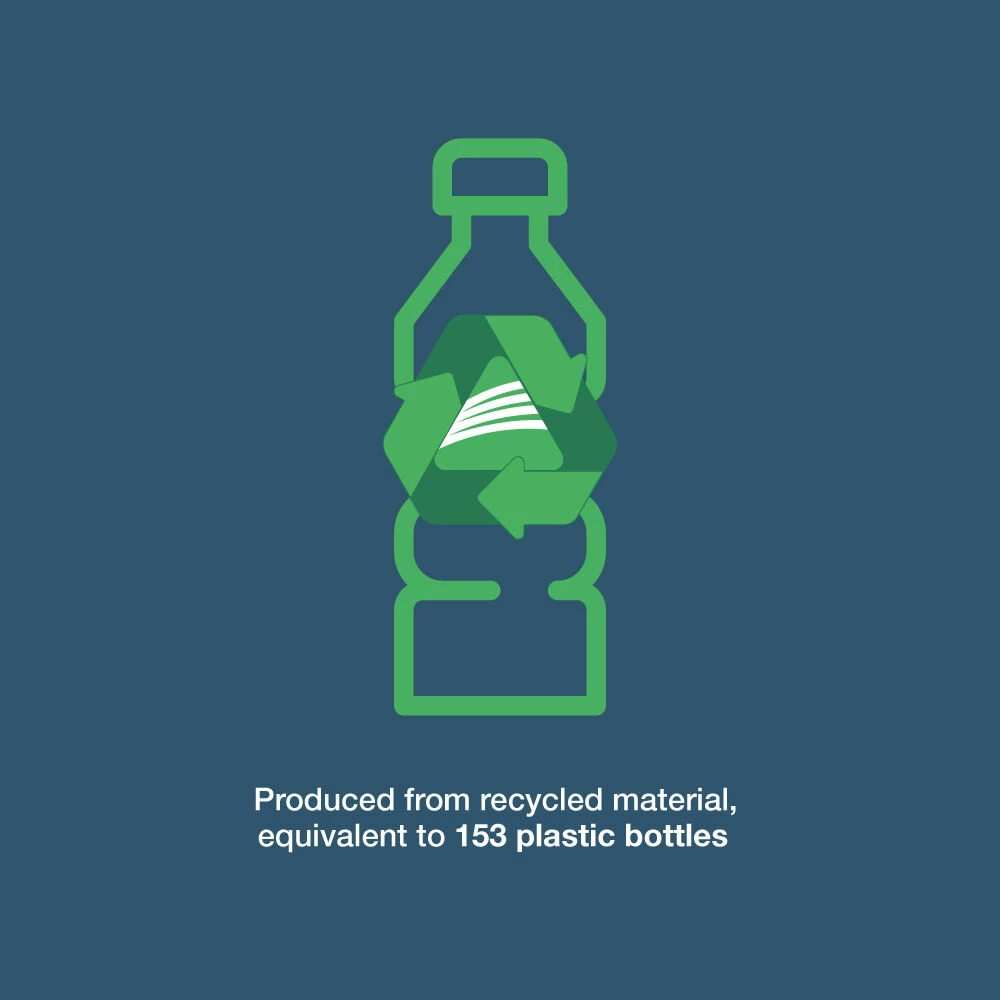 Produced from recycled material, equivalent to 153 plastic bottles