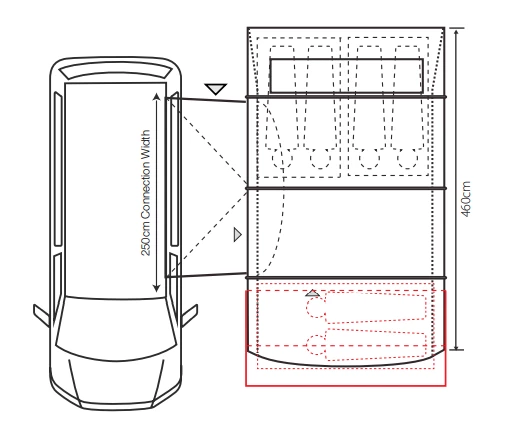 250cm Connection Width

460cm